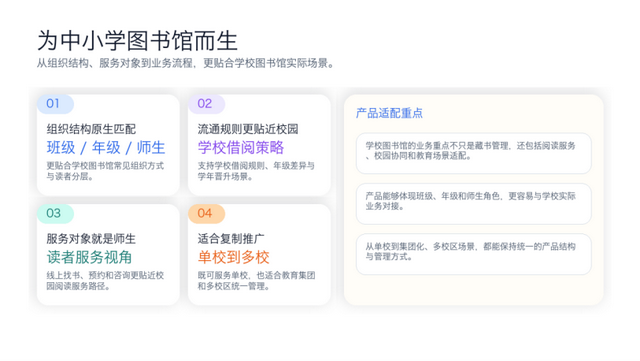 为中小学图书馆而生

从组织结构、服务对象到业务流程，更贴合学校图书馆实际场景。

01

组织结构原生匹配

班级 / 年级 / 师生

更贴合学校图书馆常见组织方式与读者分层。

02

流通规则更贴近校园

学校借阅策略

支持学校借阅规则、年级差异与学年晋升场景。

03

服务对象就是师生

读者服务视角

线上找书、预约和咨询更贴近校园阅读服务路径。

04

适合复制推广

单校到多校

既可服务单校，也适合教育集团和多校区统一管理。

产品适配重点

学校图书馆的业务重点不只是藏书管理，还包括阅读服务、校园协同和教育场景适配。

产品能够体现班级、年级和师生角色，更容易与学校实际业务对接。

从单校到集团化、多校区场景，都能保持统一的产品结构与管理方式。