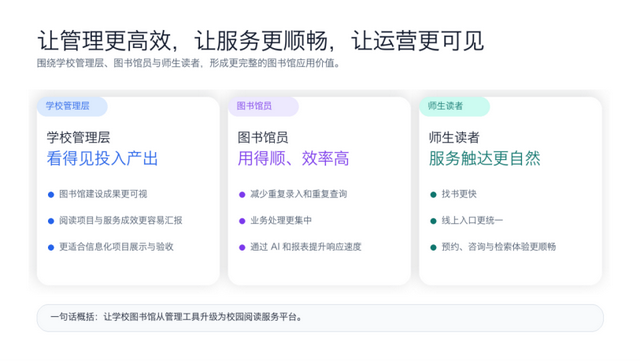 让管理更高效，让服务更顺畅，让运营更可见
围绕学校管理层、图书馆员与师生读者，形成更完整的图书馆应用价值。

学校管理层

学校管理层
看得见投入产出

- 图书馆建设成果更可视
- 阅读项目与服务成效更容易汇报
- 更适合信息化项目展示与验收

图书馆员

图书馆员
用得顺、效率高

- 减少重复录入和重复查询
- 业务处理更集中
- 通过 AI 和报表提升响应速度

师生读者

师生读者
服务触达更自然

- 找书更快
- 线上入口更统一
- 预约、咨询与检索体验更顺畅

一句话概括：让学校图书馆从管理工具升级为校园阅读服务平台。